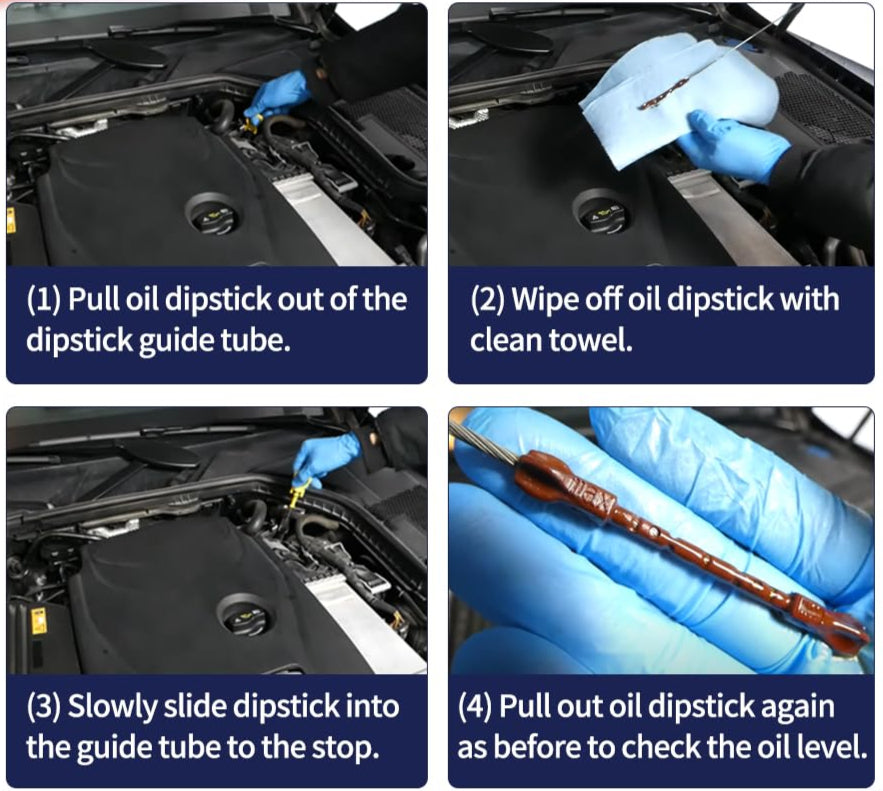 (1) Pull oil dipstick out of the dipstick guide tube.

(2) Wipe off oil dipstick with clean towel.

(3) Slowly slide dipstick into the guide tube to the stop.

(4) Pull out oil dipstick again as before to check the oil level.