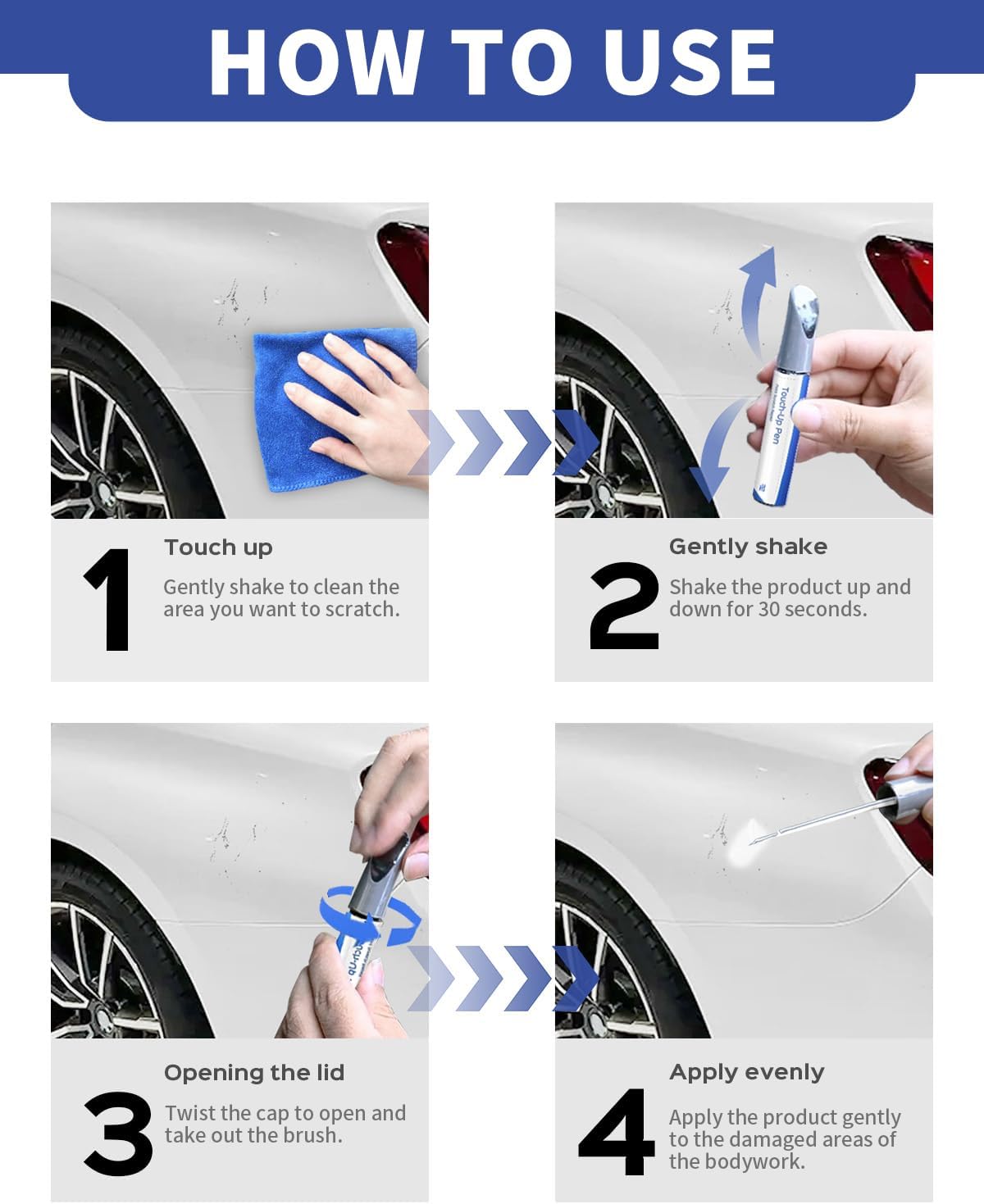 HOW TO USE

Touch-Up Pen

1
Touch up
Gently shake to clean the area you want to scratch.

2
Gently shake
Shake the product up and down for 30 seconds.

3
Opening the lid
Twist the cap to open and take out the brush.

4
Apply evenly
Apply the product gently to the damaged areas of the bodywork.