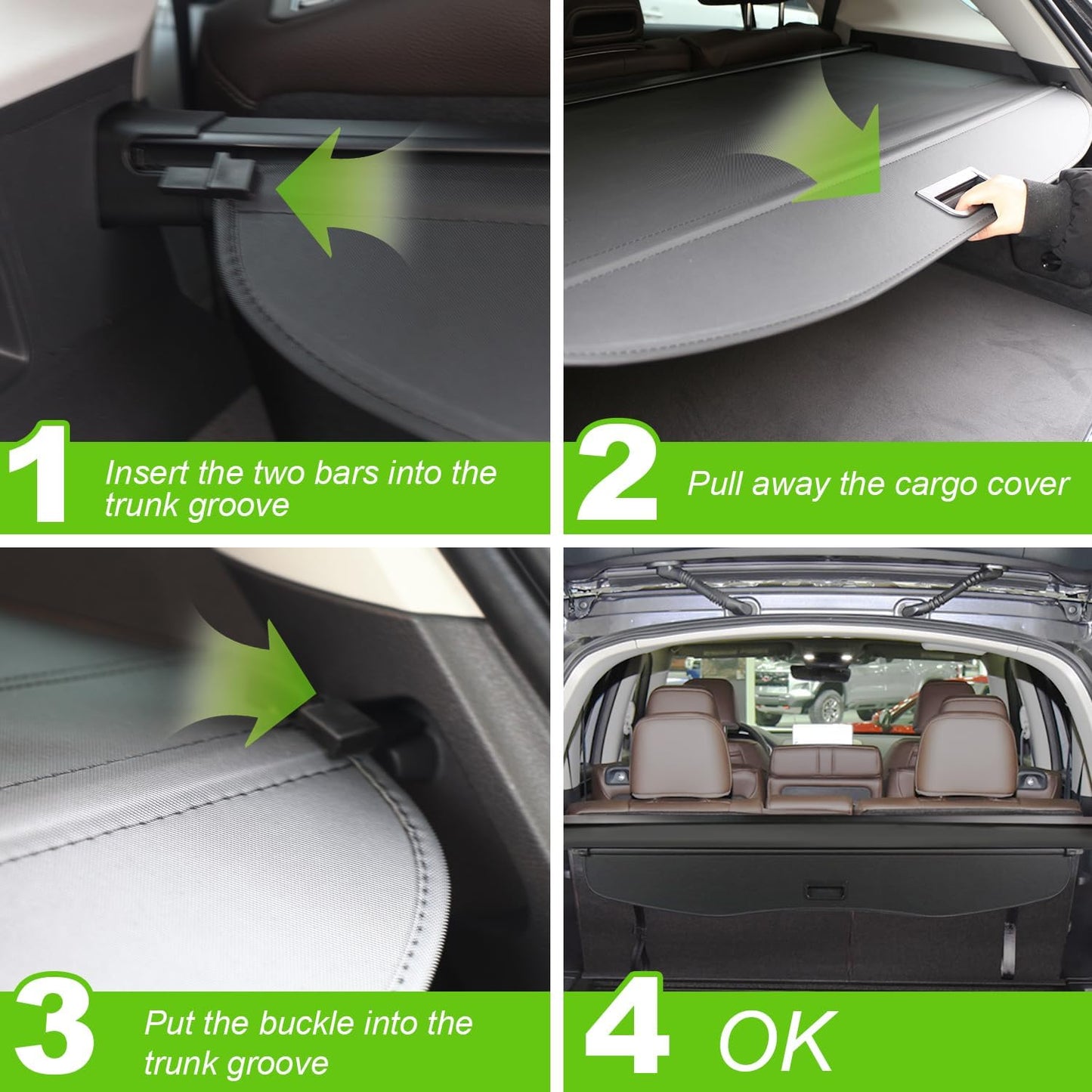 1 Insert the two bars into the trunk groove

2 Pull away the cargo cover

3 Put the buckle into the trunk groove

4 OK