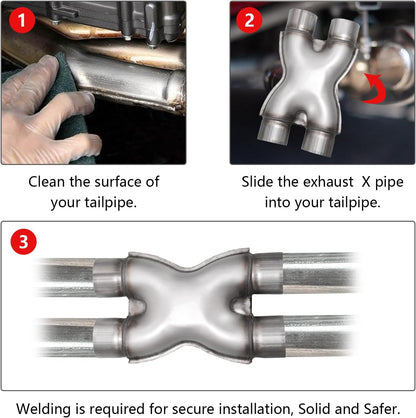 1

Clean the surface of your tailpipe.

2

Slide the exhaust  X pipe into your tailpipe.

3

Welding is required for secure installation, Solid and Safer.